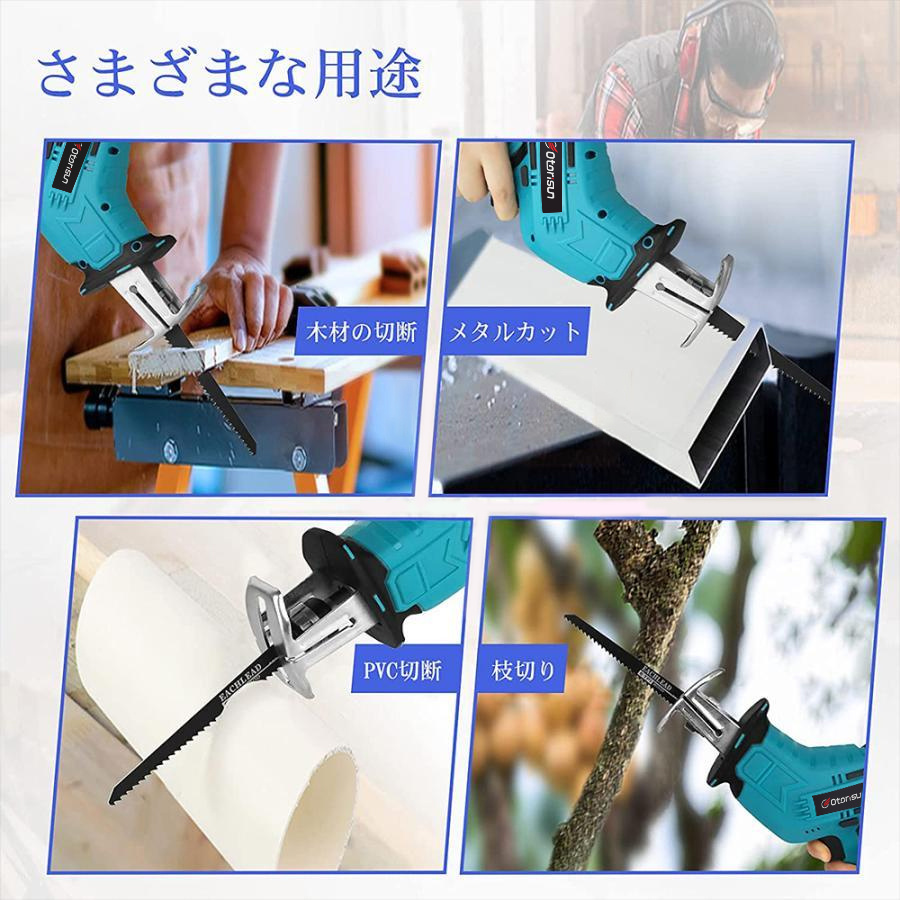 さまざまな用途

Otorisun

木材の切断

Otorisun

メタルカット

EACHLEAD

PVC切断

EACHLEAD

枝切り

Otorisun