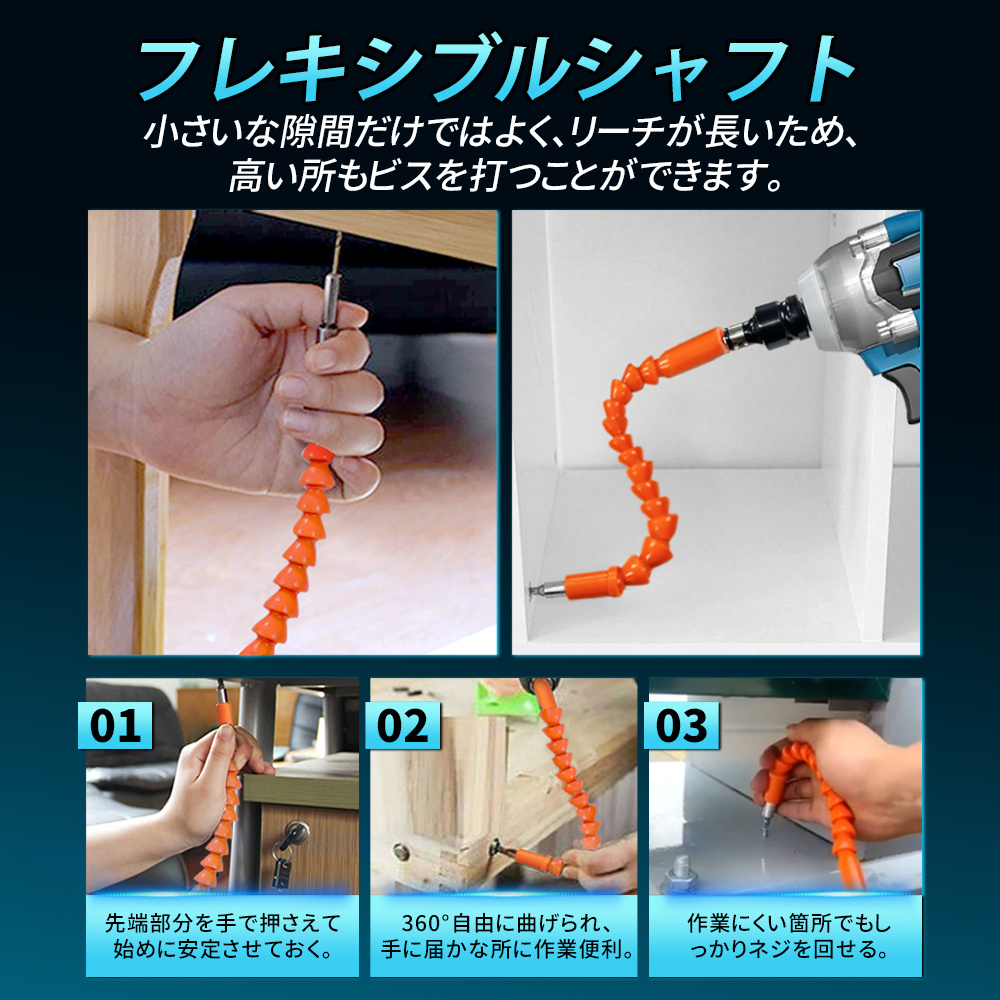 フレキシブルシャフト

小さいな隙間だけではよく、リーチが長いため、高い所もビスを打つことができます。

01

先端部分を手で押さえて始めに安定させておく。

02

360°自由に曲げられ、手に届かな所に作業便利。

03

作業にくい箇所でもしっかりネジを回せる。