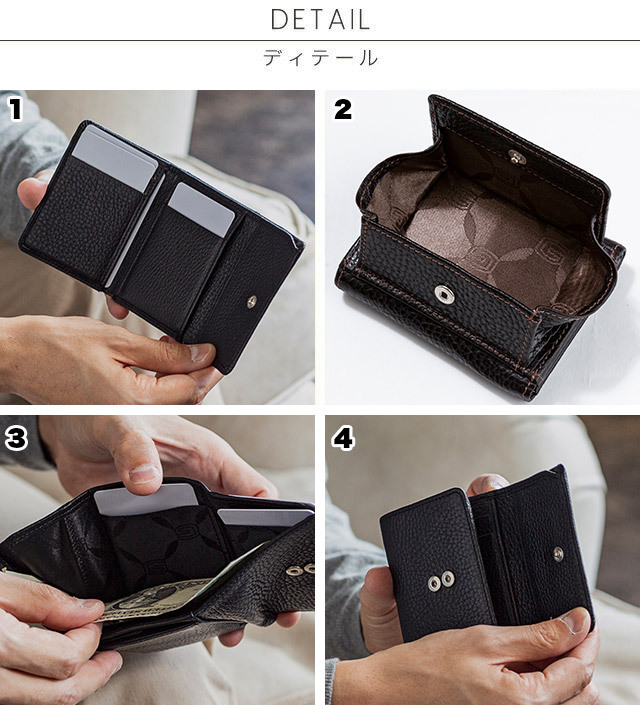 DETAIL

ディテール

1

2

3

4