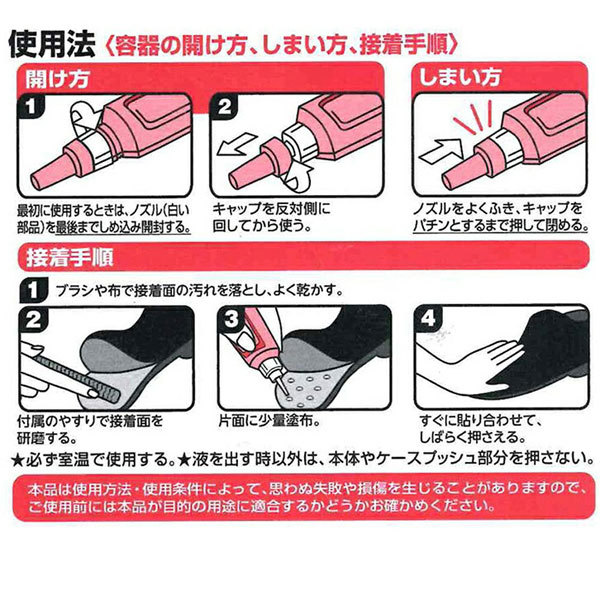 使用法〈容器の開け方、しまい方、接着手順〉

開け方

1
最初に使用するときは、ノズル(白い部品)を最後までしめ込み開封する。

2
キャップを反対側に回してから使う。

しまい方

ノズルをよくふき、キャップをパチンとするまで押して閉める。

接着手順

1 ブラシや布で接着面の汚れを落とし、よく乾かす。

2
付属のやすりで接着面を研磨する。

3
片面に少量塗布。

4
すぐに貼り合わせて、しばらく押さえる。

★必ず室温で使用する。★液を出す時以外は、本体やケースプッシュ部分を押さない。

本品は使用方法・使用条件によって、思わぬ失敗や損傷を生じることがありますので、ご使用前には本品が目的の用途に適合するかどうかお確かめください。