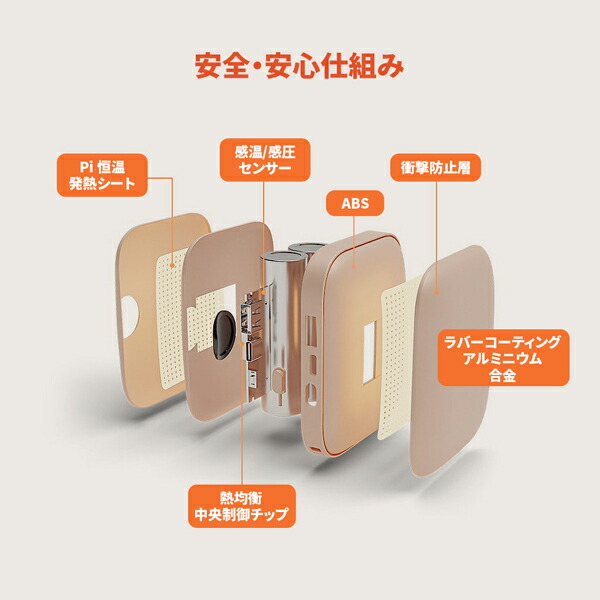 安全・安心仕組み

Pi 恒温
発熱シート

感温/感圧
センサー

衝撃防止層

ABS

ラバーコーティング
アルミニウム
合金

熱均衡
中央制御チップ