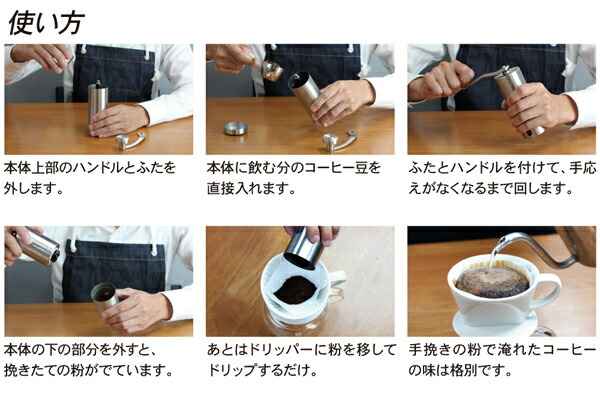 使い方

本体上部のハンドルとふたを外します。

本体に飲む分のコーヒー豆を直接入れます。

ふたとハンドルを付けて、手応えがなくなるまで回します。

本体の下の部分を外すと、挽きたての粉がでています。

あとはドリッパーに粉を移してドリップするだけ。

手挽きの粉で淹れたコーヒーの味は格別です。