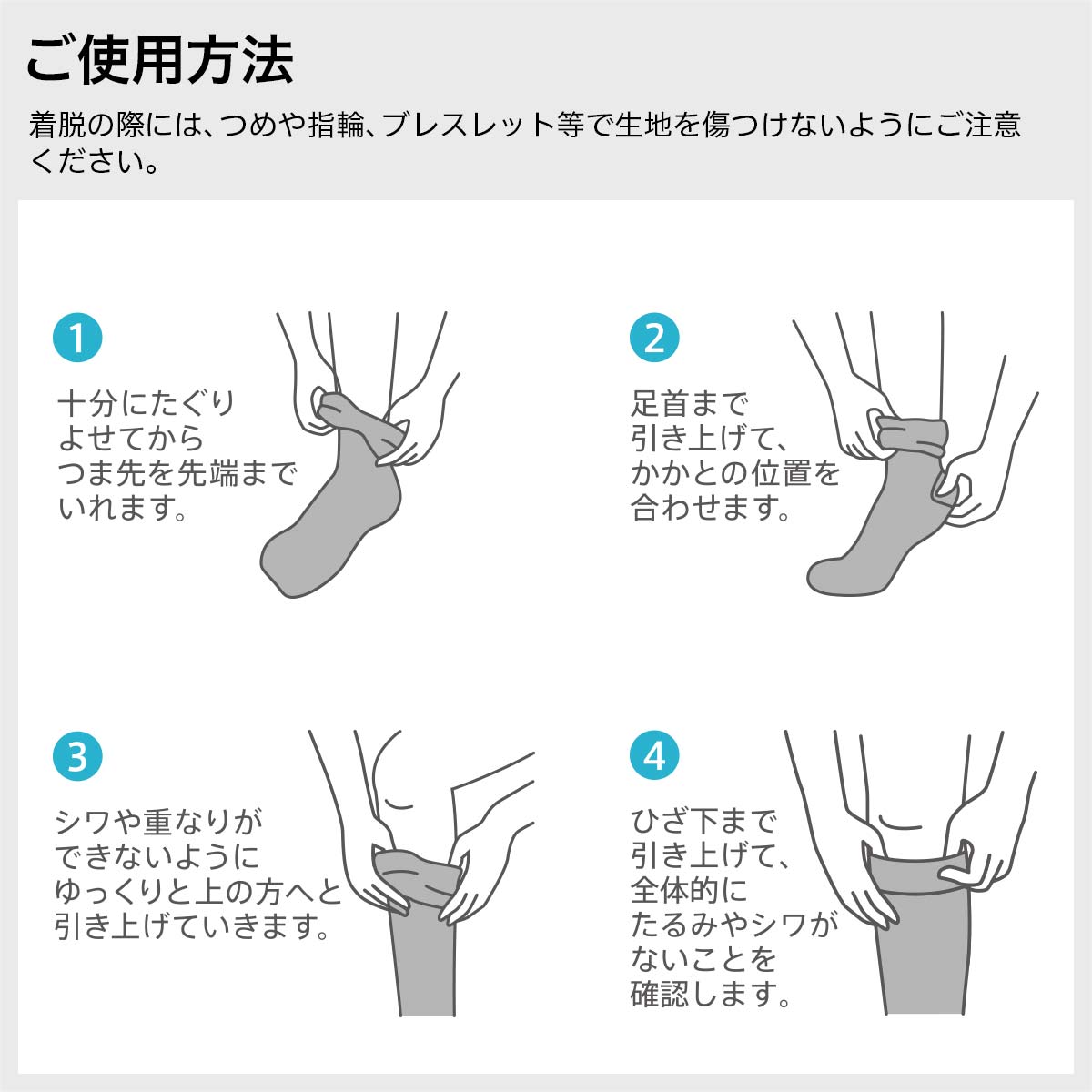 ご使用方法

着脱の際には、つめや指輪、ブレスレット等で生地を傷つけないようにご注意ください。

1

十分にたぐりよせてからつま先を先端までいれます。

2

足首まで引き上げて、かかとの位置を合わせます。

3

シワや重なりができないようにゆっくりと上の方へと引き上げていきます。

4

ひざ下まで引き上げて、全体的にたるみやシワがないことを確認します。