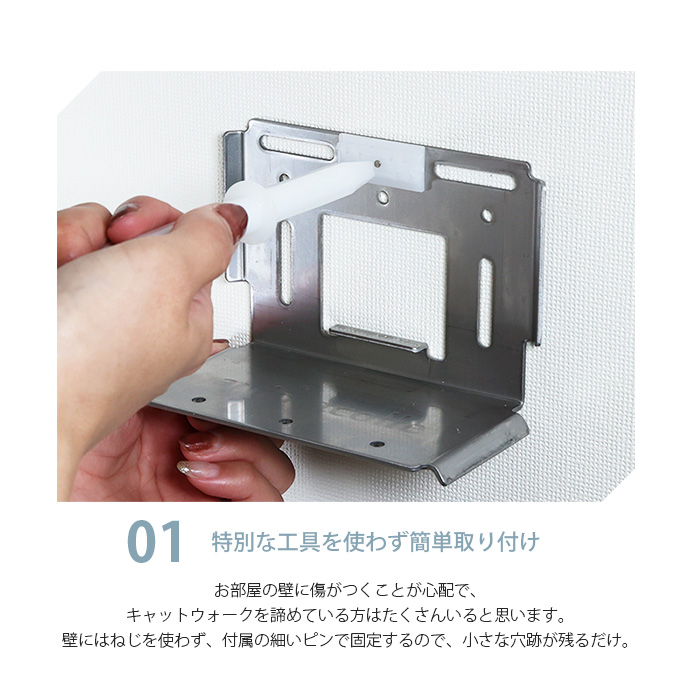 01 特別な工具を使わず簡単取り付け

お部屋の壁に傷がつくことが心配で、
キャットウォークを諦めている方はたくさんいると思います。
壁にはねじを使わず、付属の細いピンで固定するので、小さな穴跡が残るだけ。