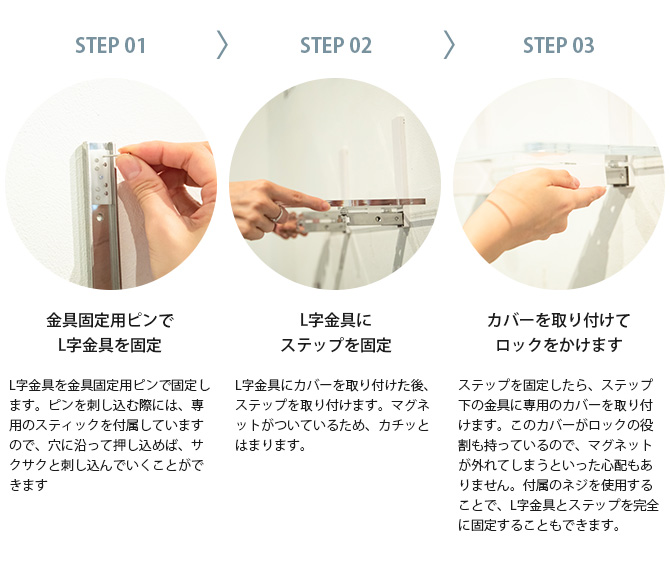 STEP 01

金具固定用ピンで
L字金具を固定

L字金具を金具固定用ピンで固定します。ピンを刺し込む際には、専用のスティックを付属していますので、穴に沿って押し込めば、サクサクと刺し込んでいくことができます

STEP 02

L字金具に
ステップを固定

L字金具にカバーを取り付けた後、ステップを取り付けます。マグネットがついているため、カチッとはまります。

STEP 03

カバーを取り付けて
ロックをかけます

ステップを固定したら、ステップ下の金具に専用のカバーを取り付けます。このカバーがロックの役割も持っているので、マグネットが外れてしまうといった心配もありません。付属のネジを使用することで、L字金具とステップを完全に固定することもできます。