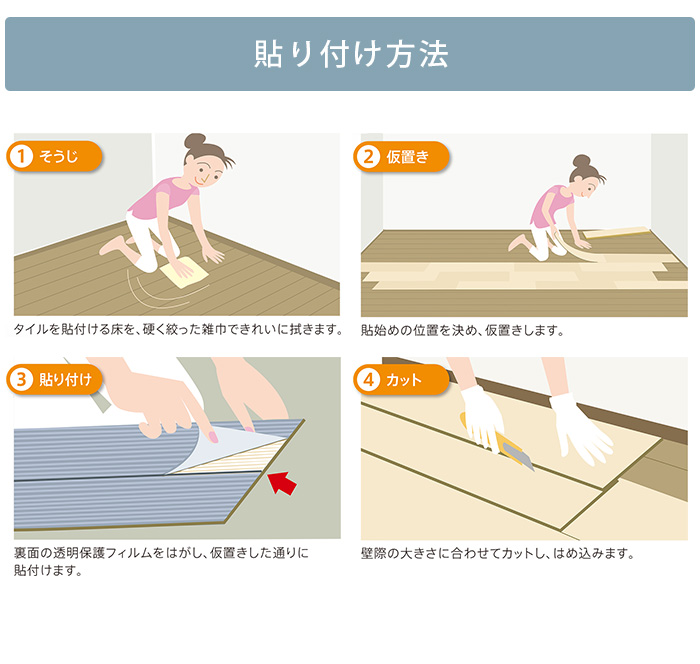 貼り付け方法

1 そうじ

タイルを貼付ける床を、硬く絞った雑巾できれいに拭きます。

2 仮置き

貼始めの位置を決め、仮置きします。

3 貼り付け

裏面の透明保護フィルムをはがし、仮置きした通りに貼付けます。

4 カット

壁際の大きさに合わせてカットし、はめ込みます。