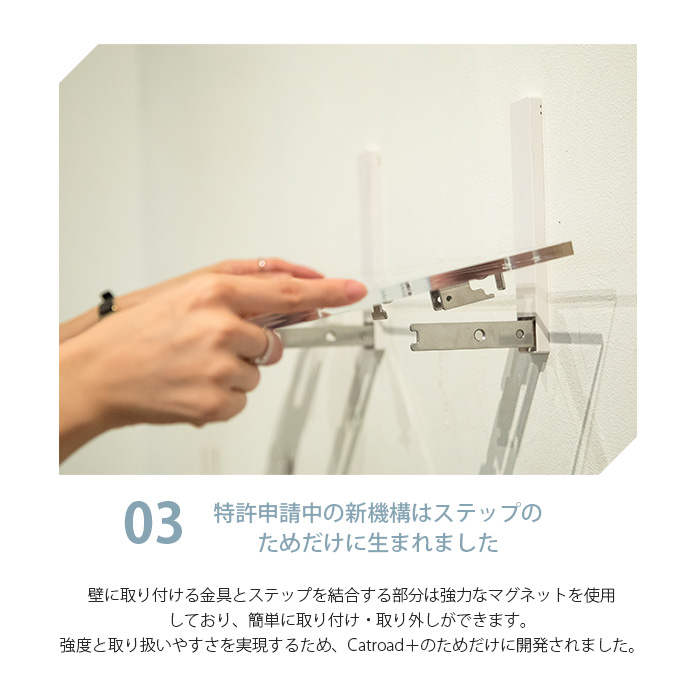 03 特許申請中の新機構はステップのためだけに生まれました

壁に取り付ける金具とステップを結合する部分は強力なマグネットを使用しており、簡単に取り付け・取り外しができます。
強度と取り扱いやすさを実現するため、Catroad＋のためだけに開発されました。