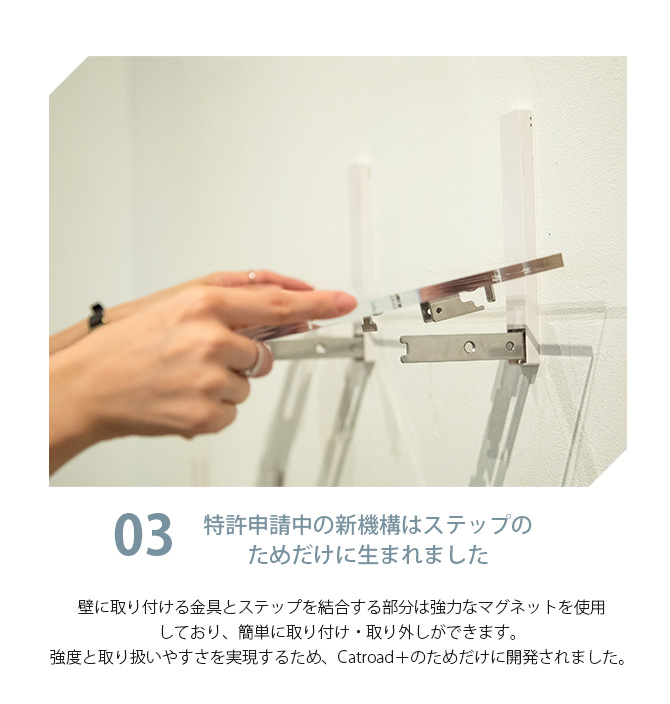 03 特許申請中の新機構はステップのためだけに生まれました

壁に取り付ける金具とステップを結合する部分は強力なマグネットを使用しており、簡単に取り付け・取り外しができます。
強度と取り扱いやすさを実現するため、Catroad＋のためだけに開発されました。