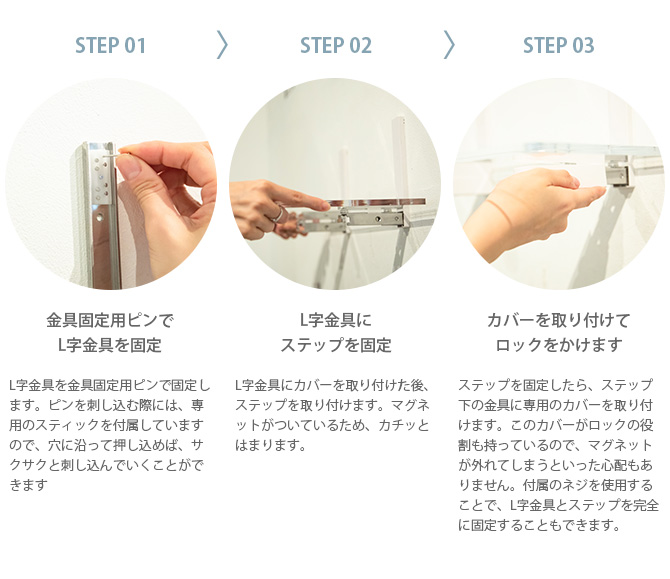 STEP 01

金具固定用ピンで
L字金具を固定

L字金具を金具固定用ピンで固定します。ピンを刺し込む際には、専用のスティックを付属していますので、穴に沿って押し込めば、サクサクと刺し込んでいくことができます

STEP 02

L字金具に
ステップを固定

L字金具にカバーを取り付けた後、ステップを取り付けます。マグネットがついているため、カチッとはまります。

STEP 03

カバーを取り付けて
ロックをかけます

ステップを固定したら、ステップ下の金具に専用のカバーを取り付けます。このカバーがロックの役割も持っているので、マグネットが外れてしまうといった心配もありません。付属のネジを使用することで、L字金具とステップを完全に固定することもできます。