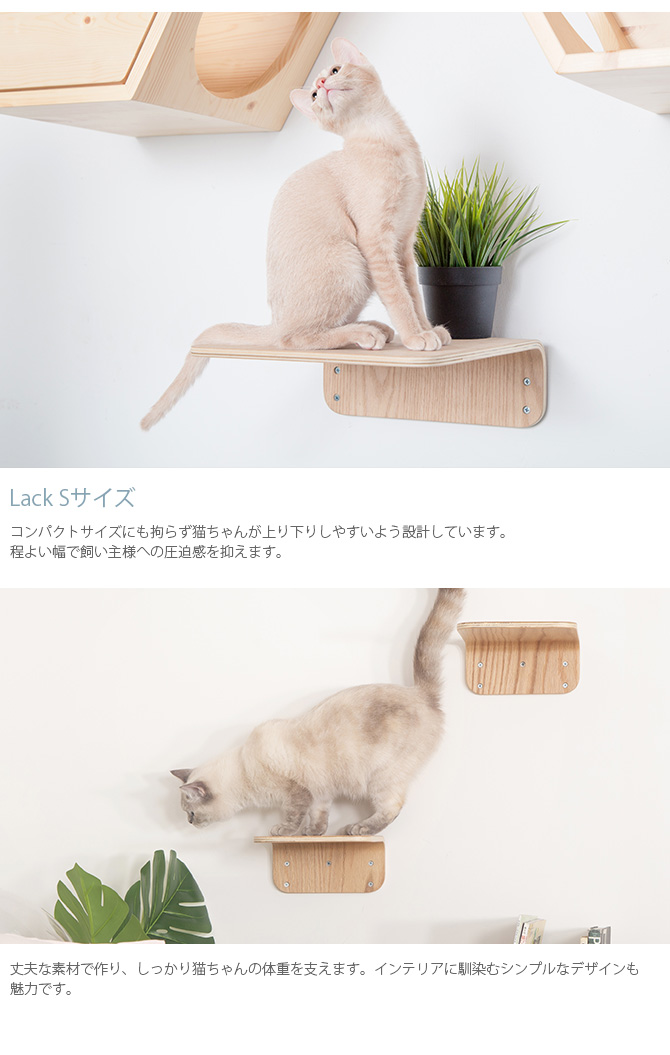 Lack Sサイズ

コンパクトサイズにも拘らず猫ちゃんが上り下りしやすいよう設計しています。
程よい幅で飼い主様への圧迫感を抑えます。

丈夫な素材で作り、しっかり猫ちゃんの体重を支えます。インテリアに馴染むシンプルなデザインも魅力です。