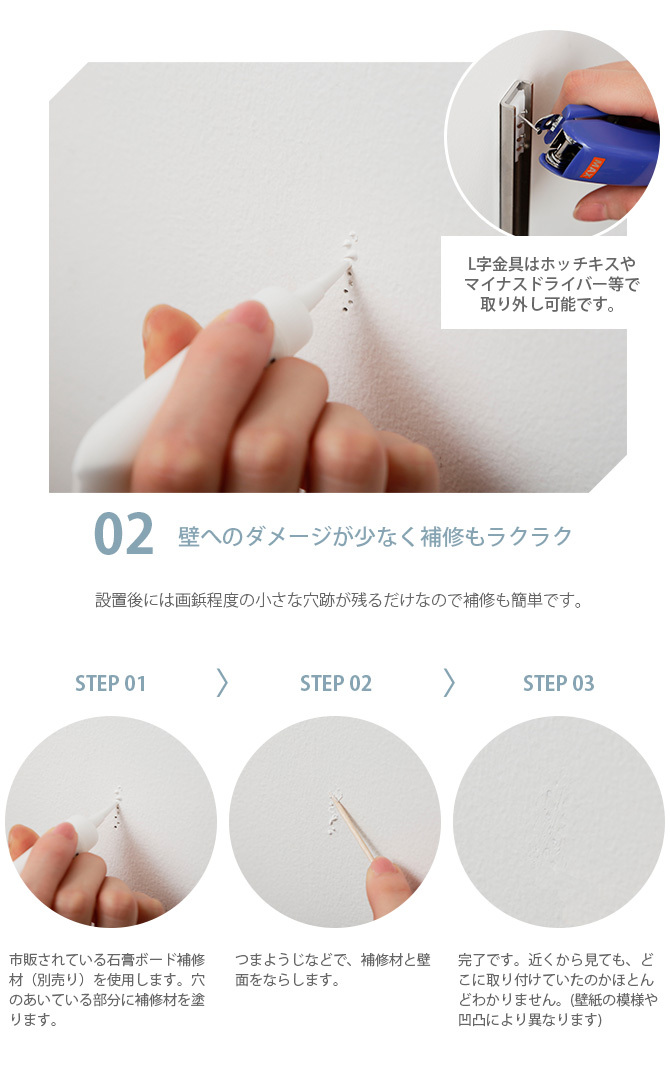 MAX

L字金具はホッチキスやマイナスドライバー等で取り外し可能です。

02 壁へのダメージが少なく補修もラクラク

設置後には画鋲程度の小さな穴跡が残るだけなので補修も簡単です。

STEP 01

STEP 02

STEP 03

市販されている石膏ボード補修材（別売り）を使用します。穴のあいている部分に補修材を塗ります。

つまようじなどで、補修材と壁面をならします。

完了です。近くから見ても、どこに取り付けていたのかほとんどわかりません。(壁紙の模様や凹凸により異なります)