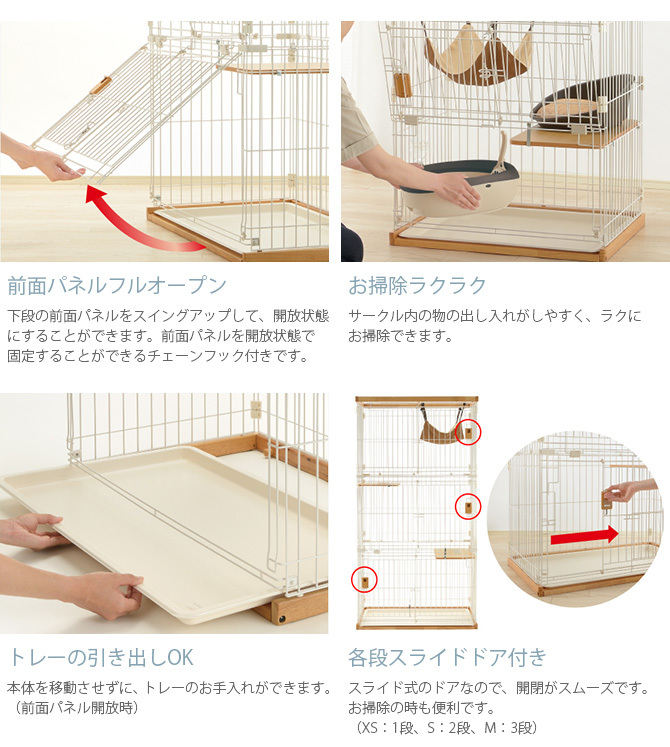 前面パネルフルオープン

下段の前面パネルをスイングアップして、開放状態にすることができます。前面パネルを開放状態で固定することができるチェーンフック付きです。

お掃除ラクラク

サークル内の物の出し入れがしやすく、ラクにお掃除できます。

トレーの引き出しOK

本体を移動させずに、トレーのお手入れができます。（前面パネル開放時）

各段スライドドア付き

スライド式のドアなので、開閉がスムーズです。お掃除の時も便利です。（XS：1段、S：2段、M：3段）