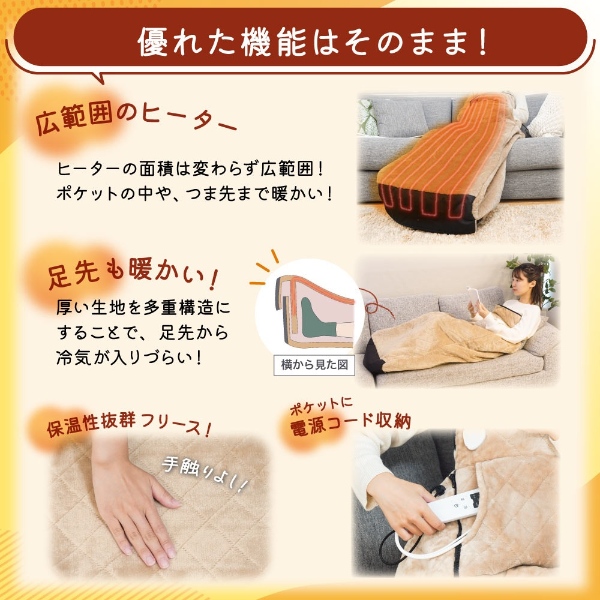 優れた機能はそのまま!

広範囲のヒーター

ヒーターの面積は変わらず広範囲!
ポケットの中や、つま先まで暖かい!

足先も暖かい!

厚い生地を多重構造にすることで、足先から冷気が入りづらい!

横から見た図

保温性抜群フリース!

手触りよし!

ポケットに
電源コード収納