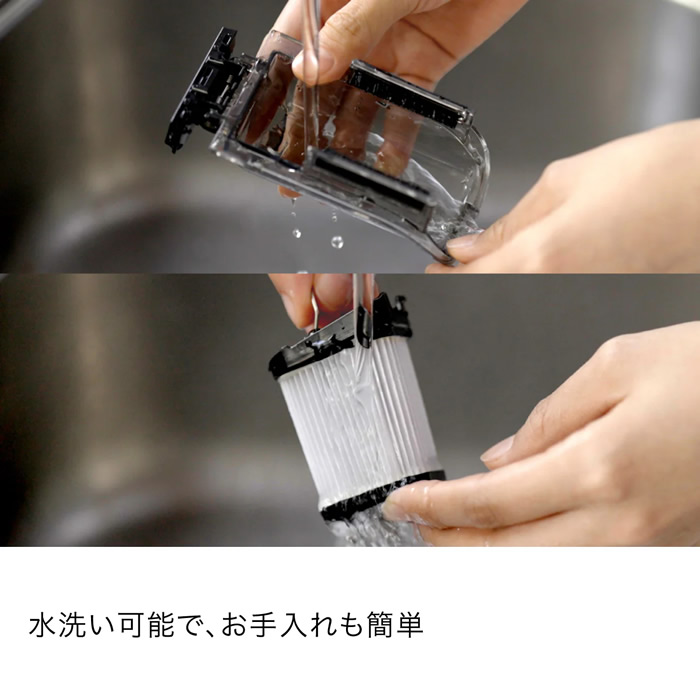 水洗い可能で、お手入れも簡単