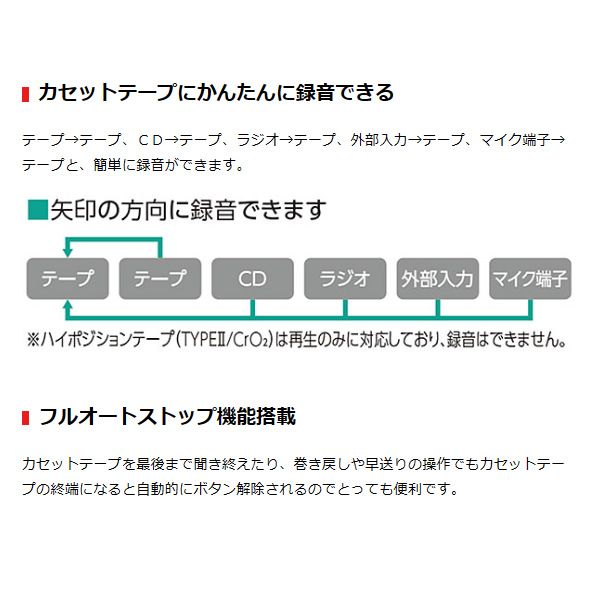 カセットテープにかんたんに録音できる

テープ→テープ、ＣＤ→テープ、ラジオ→テープ、外部入力→テープ、マイク端子→テープと、簡単に録音ができます。

■矢印の方向に録音できます

テープ

テープ

CD

ラジオ

外部入力

マイク端子

※ハイポジションテープ(TYPEII/$CrO_2$)は再生のみに対応しており、録音はできません。

フルオートストップ機能搭載

カセットテープを最後まで聞き終えたり、巻き戻しや早送りの操作でもカセットテープの終端になると自動的にボタン解除されるのでとっても便利です。