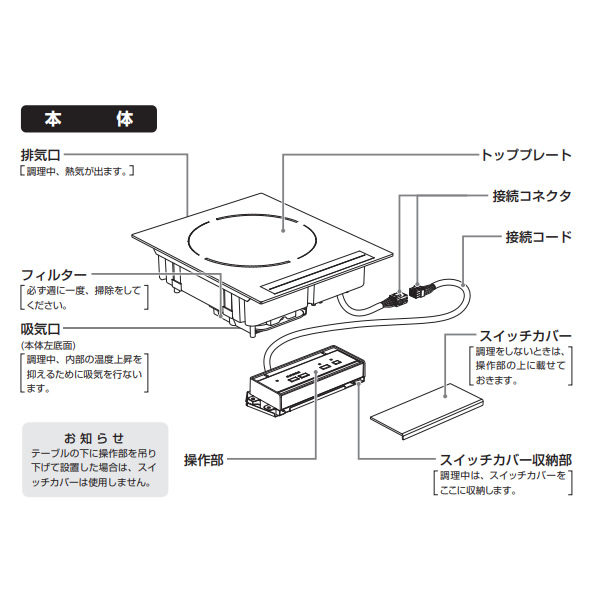 本　体

排気口
［調理中、熱気が出ます。］

フィルター
［必ず週に一度、掃除をしてください。］

吸気口
(本体左底面)
［調理中、内部の温度上昇を抑えるために吸気を行ないます。］

お知らせ
テーブルの下に操作部を吊り下げて設置した場合は、スイッチカバーは使用しません。

操作部

トッププレート

接続コネクタ

接続コード

スイッチカバー
［調理をしないときは、操作部の上に載せておきます。］

スイッチカバー収納部
［調理中は、スイッチカバーをここに収納します。］