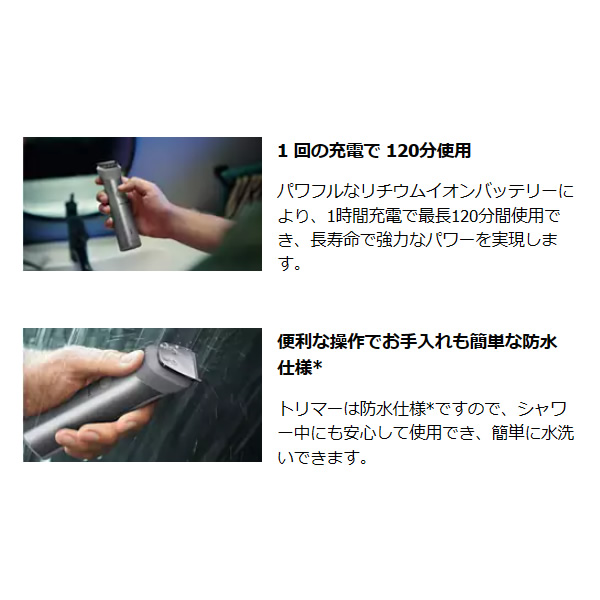 1 回の充電で 120分使用

パワフルなリチウムイオンバッテリーにより、1時間充電で最長120分間使用でき、長寿命で強力なパワーを実現します。

便利な操作でお手入れも簡単な防水仕様*

トリマーは防水仕様*ですので、シャワー中にも安心して使用でき、簡単に水洗いできます。