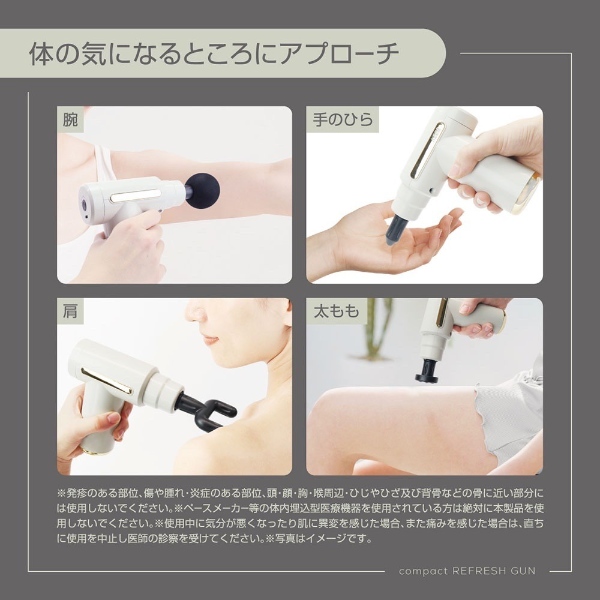 体の気になるところにアプローチ

腕

手のひら

肩

太もも

※発疹のある部位、傷や腫れ・炎症のある部位、頭・顔・胸・喉周辺・ひじやひざ及び背骨などの骨に近い部分には使用しないでください。※ペースメーカー等の体内埋込型医療機器を使用されている方は絶対に本製品を使用しないでください。※使用中に気分が悪くなったり肌に異変を感じた場合、また痛みを感じた場合は、直ちに使用を中止し医師の診察を受けてください。※写真はイメージです。

compact REFRESH GUN