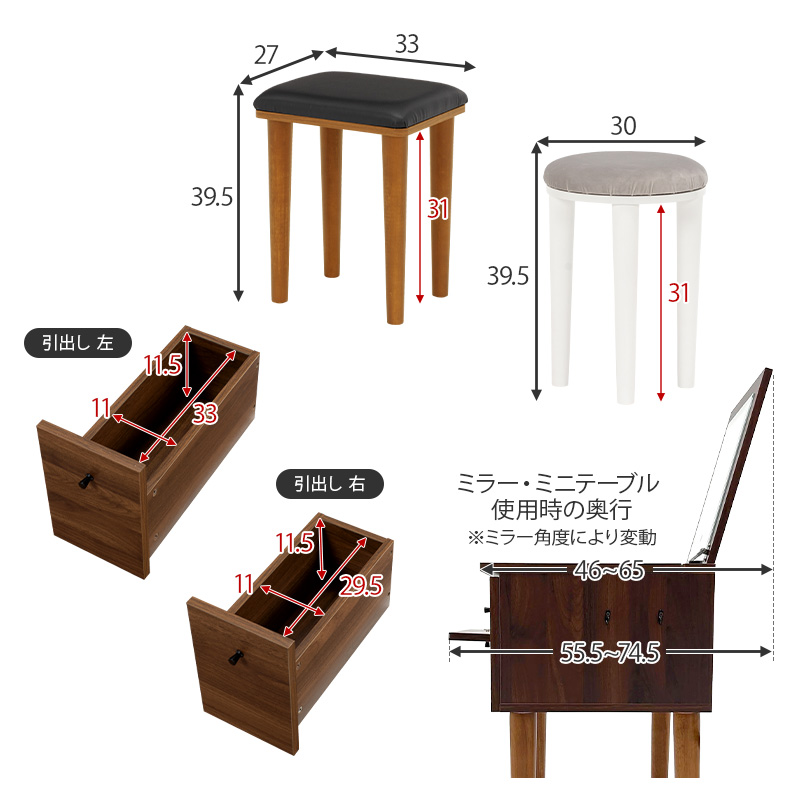 27
33
39.5
31
30
39.5
31

引出し 左
11.5
11
33

引出し 右
11.5
11
29.5

ミラー・ミニテーブル
使用時の奥行
※ミラー角度により変動
46~65
55.5~74.5