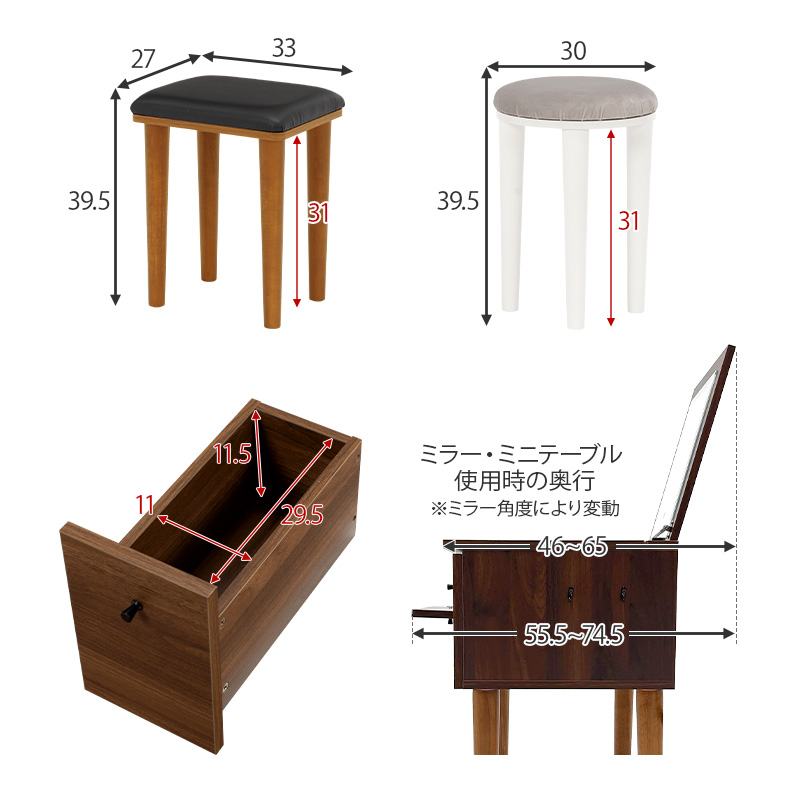 27
33
39.5
31
30
39.5
31
11.5
11
29.5
ミラー・ミニテーブル
使用時の奥行
※ミラー角度により変動
46~65
55.5~74.5