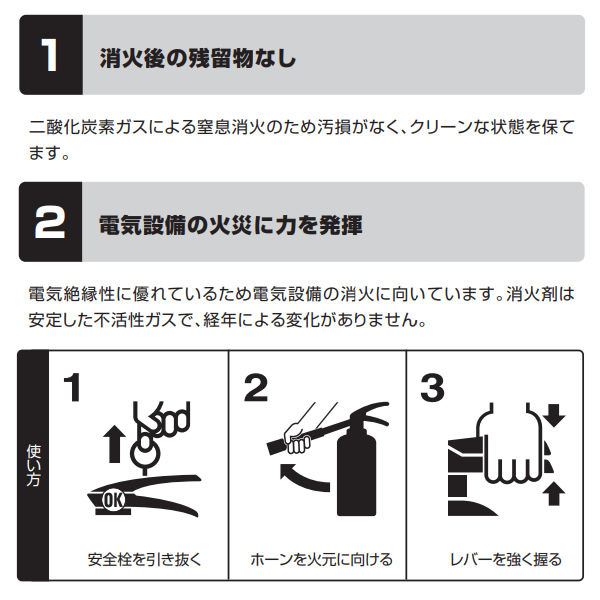 1 消火後の残留物なし

二酸化炭素ガスによる窒息消火のため汚損がなく、クリーンな状態を保てます。

2 電気設備の火災に力を発揮

電気絶縁性に優れているため電気設備の消火に向いています。消火剤は安定した不活性ガスで、経年による変化がありません。

使い方

1

OK

安全栓を引き抜く

2

ホーンを火元に向ける

3

レバーを強く握る