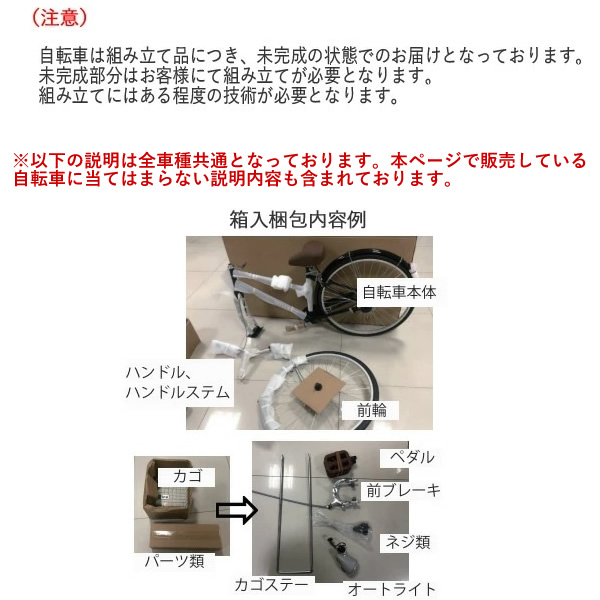 （注意）

自転車は組み立て品につき、未完成の状態でのお届けとなっております。
未完成部分はお客様にて組み立てが必要となります。
組み立てにはある程度の技術が必要となります。

※以下の説明は全車種共通となっております。本ページで販売している自転車に当てはまらない説明内容も含まれております。

箱入梱包内容例

自転車本体

ハンドル、
ハンドルステム

前輪

カゴ

パーツ類

ペダル

前ブレーキ

ネジ類

カゴステー

オートライト