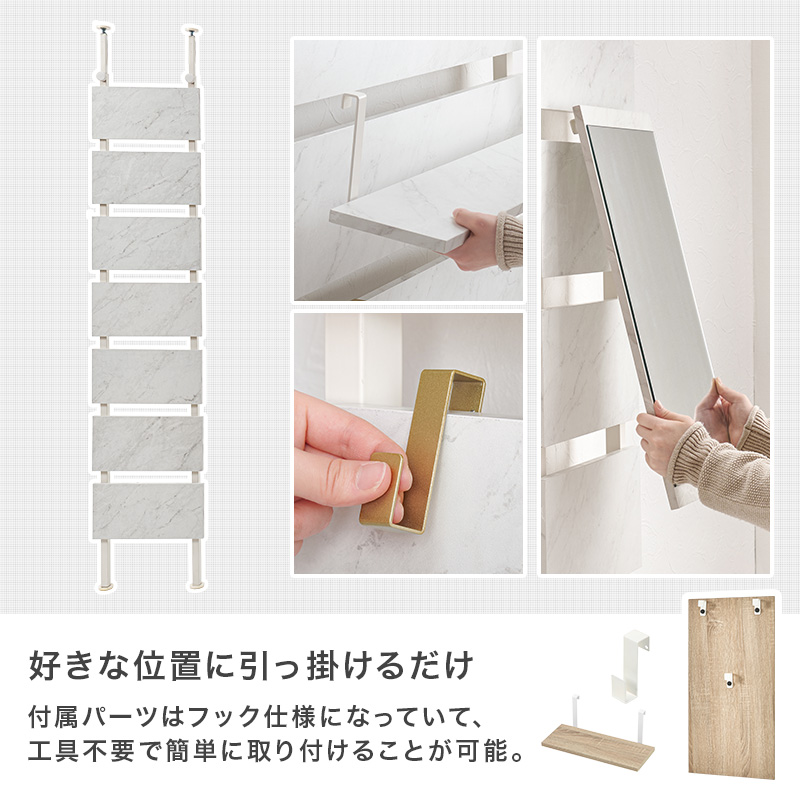 好きな位置に引っ掛けるだけ

付属パーツはフック仕様になっていて、工具不要で簡単に取り付けることが可能。