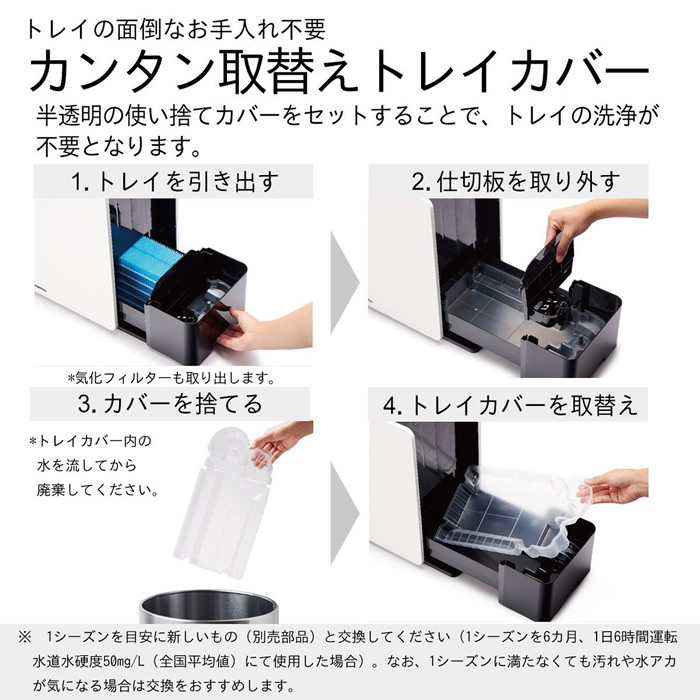 トレイの面倒なお手入れ不要
カンタン取替えトレイカバー
半透明の使い捨てカバーをセットすることで、トレイの洗浄が不要となります。

1. トレイを引き出す

*気化フィルターも取り出します。

2. 仕切板を取り外す

3. カバーを捨てる

*トレイカバー内の水を流してから廃棄してください。

4. トレイカバーを取替え

※　1シーズンを目安に新しいもの（別売部品）と交換してください（1シーズンを6カ月、1日6時間運転 水道水硬度50mg/L（全国平均値）にて使用した場合）。なお、1シーズンに満たなくても汚れや水アカが気になる場合は交換をおすすめします。