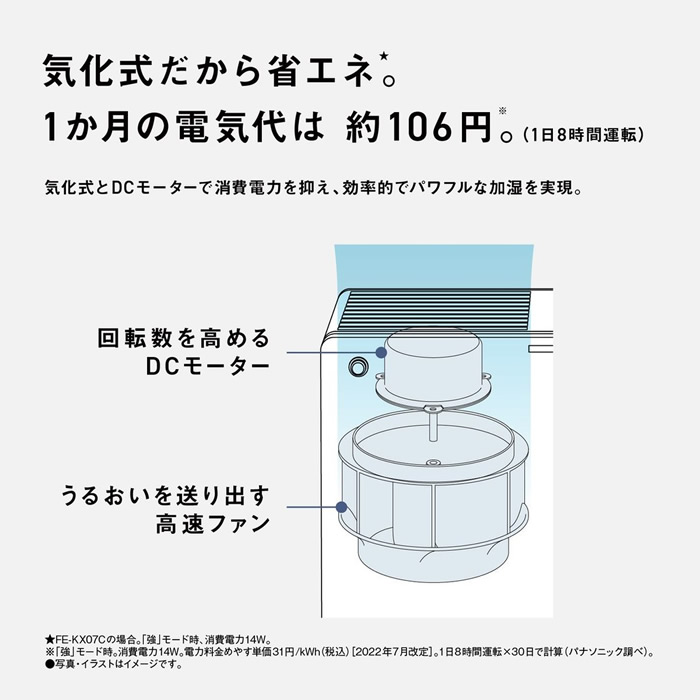 気化式だから省エネ★。
1か月の電気代は 約106円※。(1日8時間運転)

気化式とDCモーターで消費電力を抑え、効率的でパワフルな加湿を実現。

回転数を高める
DCモーター

うるおいを送り出す
高速ファン

★FE-KX07Cの場合。「強」モード時、消費電力14W。
※「強」モード時。消費電力14W。電力料金めやす単価31円/kWh(税込)[2022年7月改定]。1日8時間運転×30日で計算(パナソニック調べ)。
●写真・イラストはイメージです。