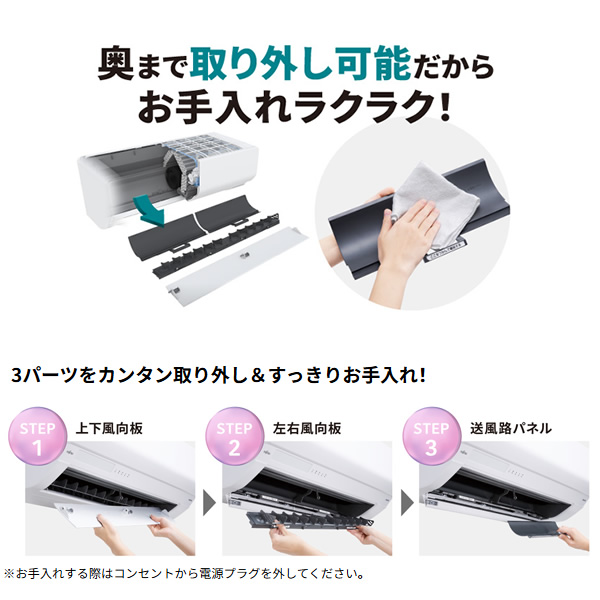 奥まで取り外し可能だから
お手入れラクラク!

3パーツをカンタン取り外し＆すっきりお手入れ!

STEP 1 上下風向板

STEP 2 左右風向板

STEP 3 送風路パネル

※お手入れする際はコンセントから電源プラグを外してください。