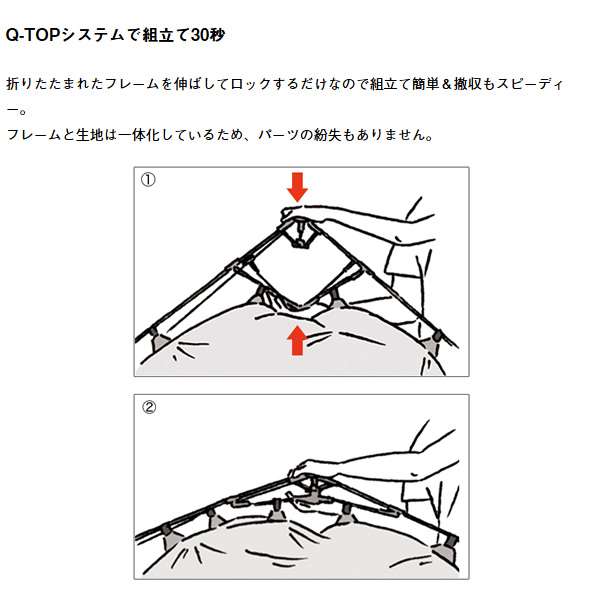 Q-TOPシステムで組立て30秒

折りたたまれたフレームを伸ばしてロックするだけなので組立て簡単＆撤収もスピーディー。
フレームと生地は一体化しているため、パーツの紛失もありません。

①

②