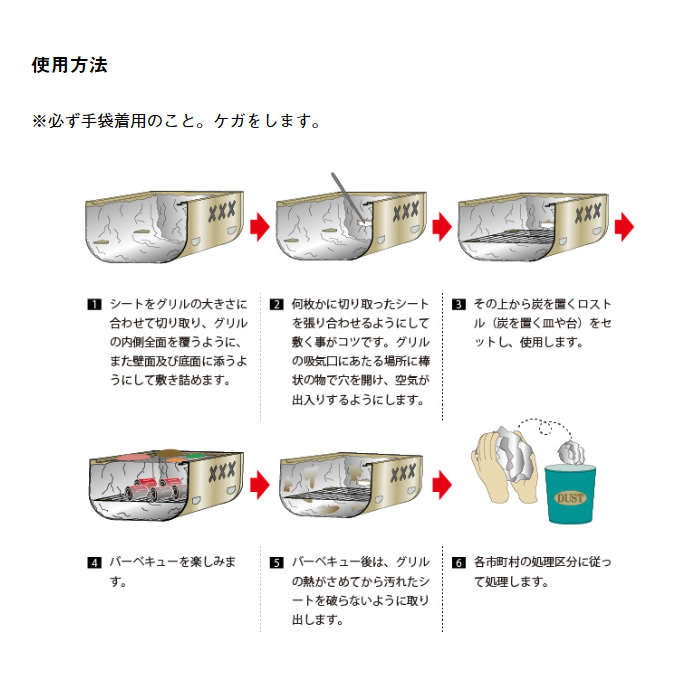 使用方法

※必ず手袋着用のこと。ケガをします。

XXX

XXX

XXX

1 シートをグリルの大きさに合わせて切り取り、グリルの内側全面を覆うように、また壁面及び底面に添うようにして敷き詰めます。

2 何枚かに切り取ったシートを張り合わせるようにして敷く事がコツです。グリルの吸気口にあたる場所に棒状の物で穴を開け、空気が出入りするようにします。

3 その上から炭を置くロストル（炭を置く皿や台）をセットし、使用します。

XXX

XXX

DUST

4 バーベキューを楽しみます。

5 バーベキュー後は、グリルの熱がさめてから汚れたシートを破らないように取り出します。

6 各市町村の処理区分に従って処理します。