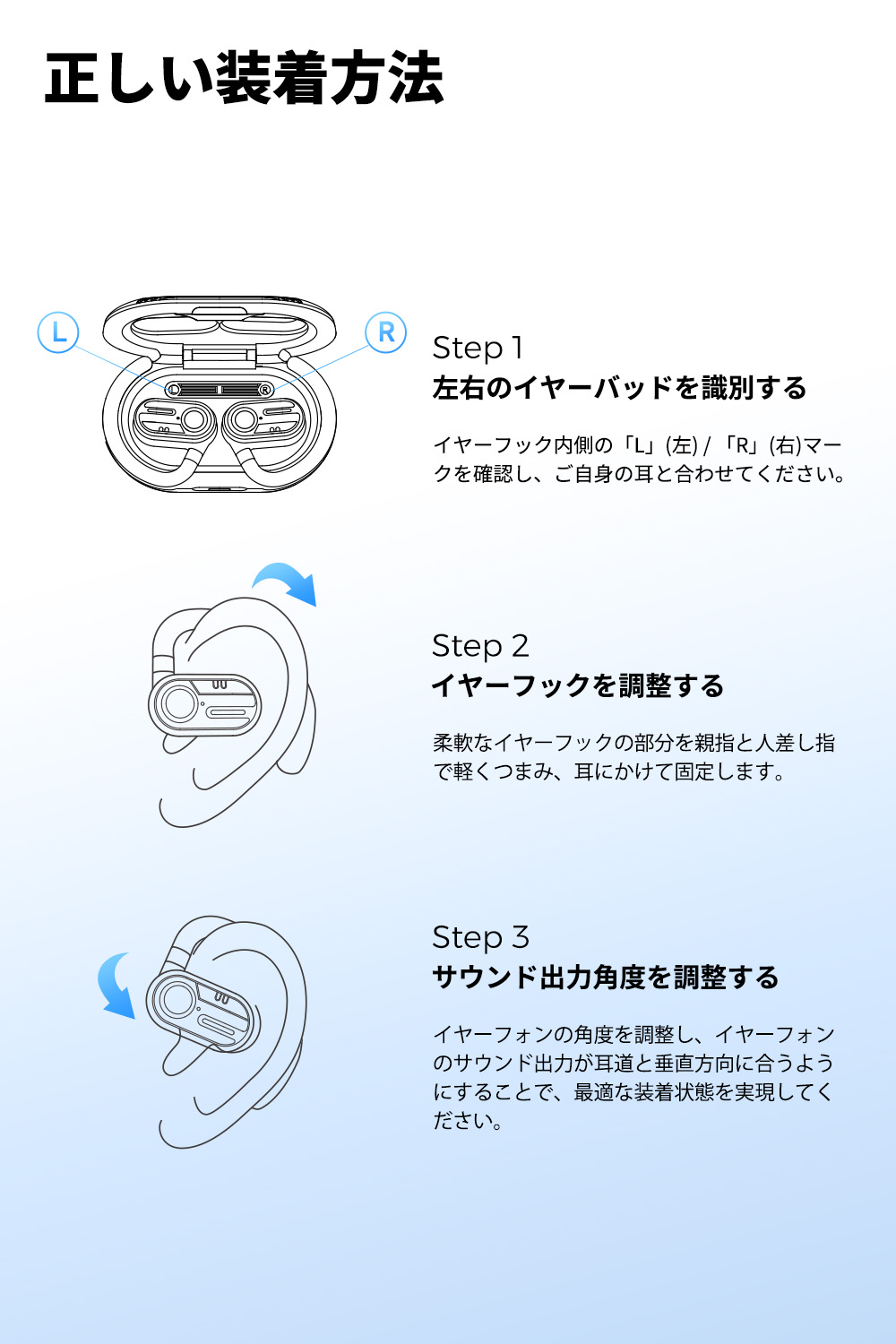 正しい装着方法

L

R

Step 1
左右のイヤーバッドを識別する

イヤーフック内側の「L」(左) / 「R」(右)マークを確認し、ご自身の耳と合わせてください。

Step 2
イヤーフックを調整する

柔軟なイヤーフックの部分を親指と人差し指で軽くつまみ、耳にかけて固定します。

Step 3
サウンド出力角度を調整する

イヤーフォンの角度を調整し、イヤーフォンのサウンド出力が耳道と垂直方向に合うようにすることで、最適な装着状態を実現してください。