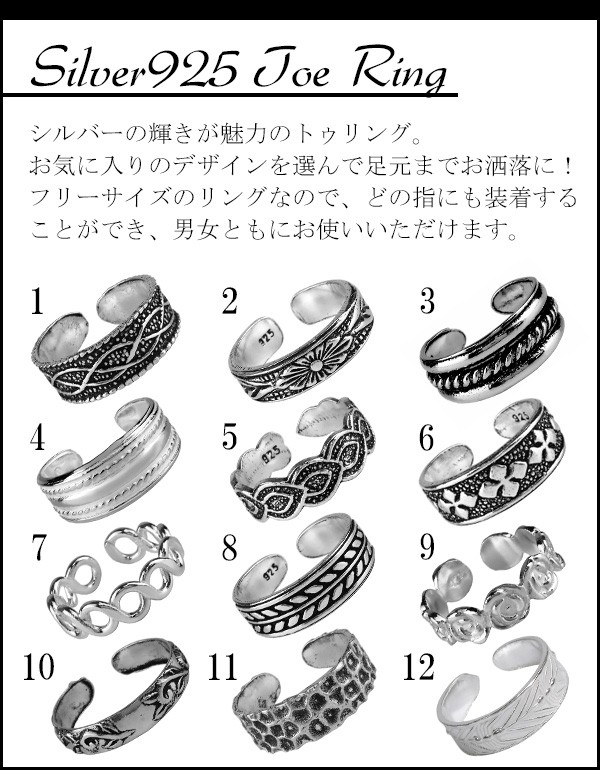 Silver925 Toe Ring

シルバーの輝きが魅力のトゥリング。
お気に入りのデザインを選んで足元までお洒落に！
フリーサイズのリングなので、どの指にも装着することができ、男女ともにお使いいただけます。

1

2

925

3

4

5

925

6

925

7

8

925

9

10

11

12