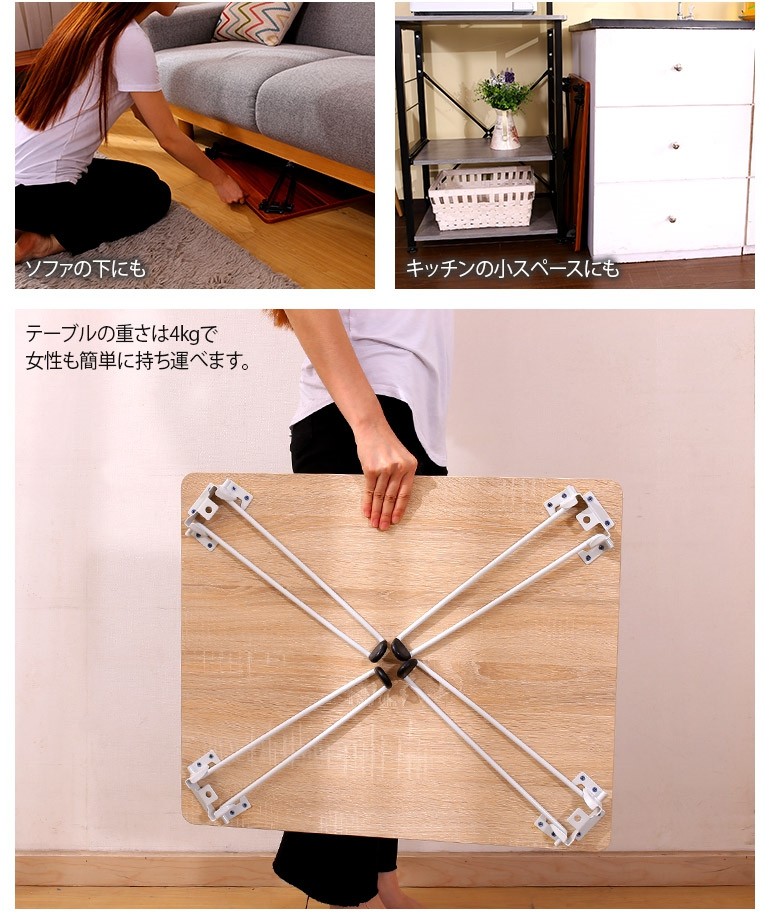 ソファの下にも

キッチンの小スペースにも

テーブルの重さは4kgで
女性も簡単に持ち運べます。