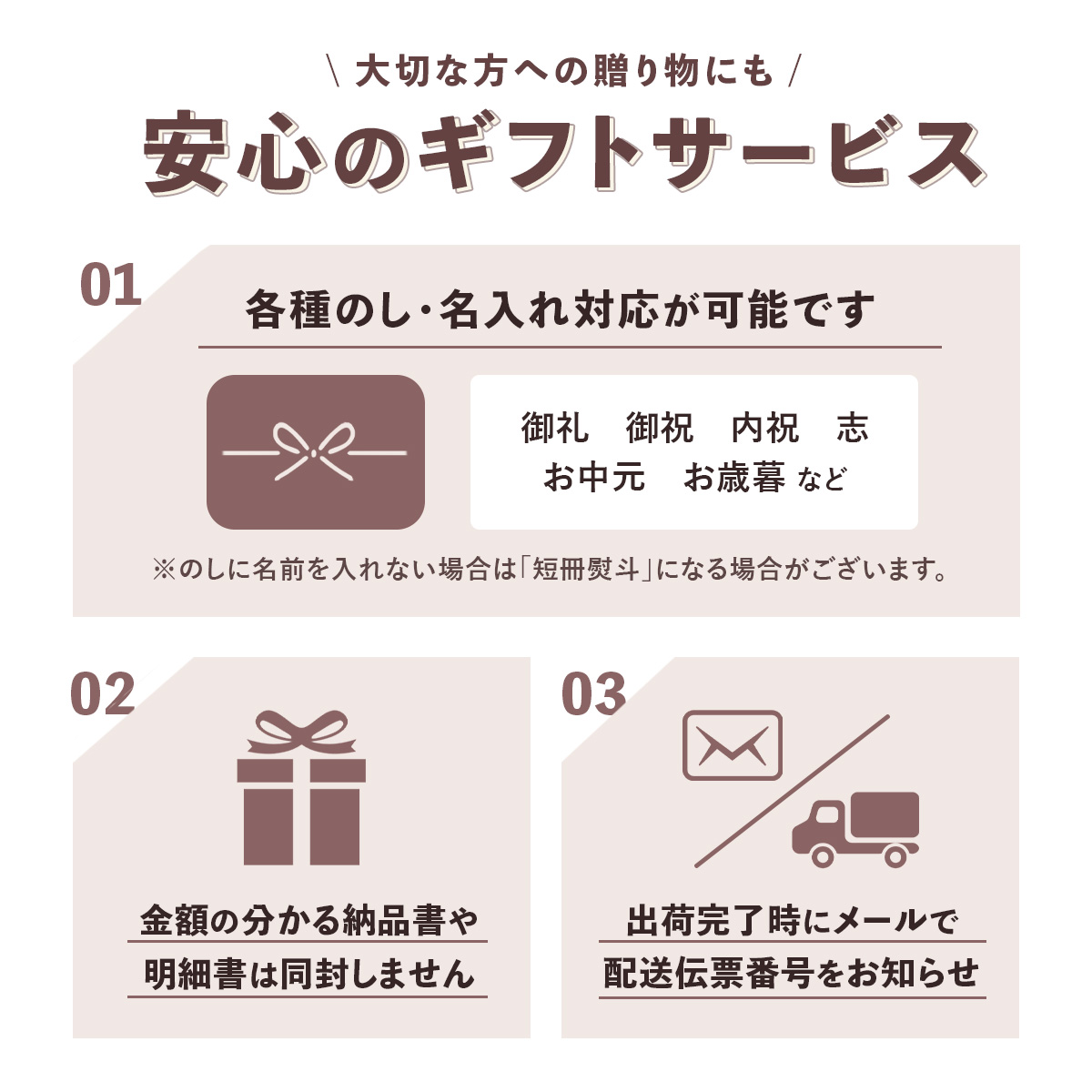 \ 大切な方への贈り物にも /

安心のギフトサービス

01

各種のし・名入れ対応が可能です

御礼　御祝　内祝　志
お中元　お歳暮 など

※のしに名前を入れない場合は「短冊熨斗」になる場合がございます。

02

金額の分かる納品書や
明細書は同封しません

03

出荷完了時にメールで
配送伝票番号をお知らせ