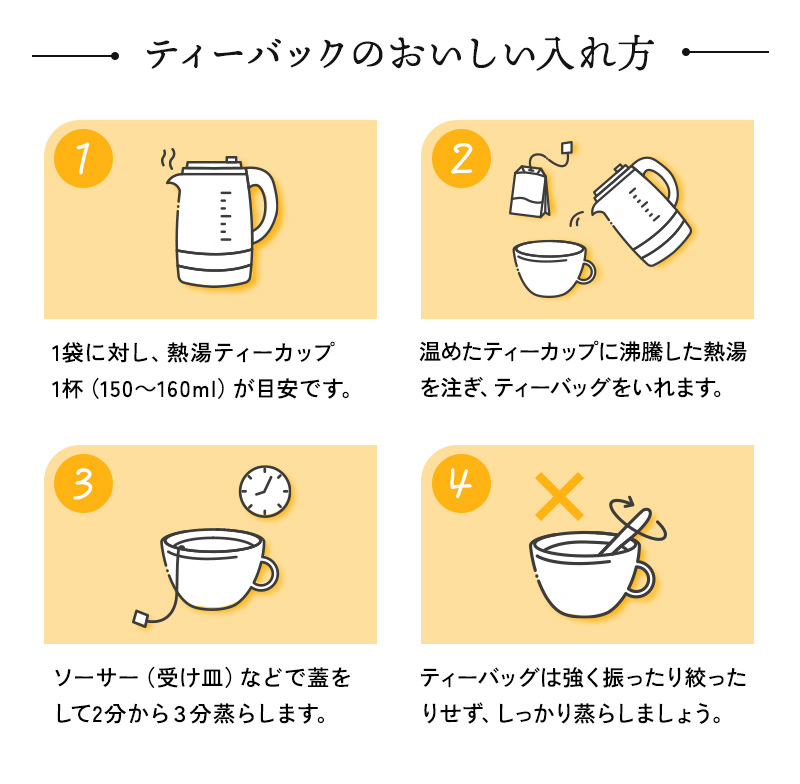 ティーバックのおいしい入れ方

1

1袋に対し、熱湯ティーカップ1杯（150〜160ml）が目安です。

2

温めたティーカップに沸騰した熱湯を注ぎ、ティーバッグをいれます。

3

ソーサー（受け皿）などで蓋をして2分から３分蒸らします。

4

ティーバッグは強く振ったり絞ったりせず、しっかり蒸らしましょう。