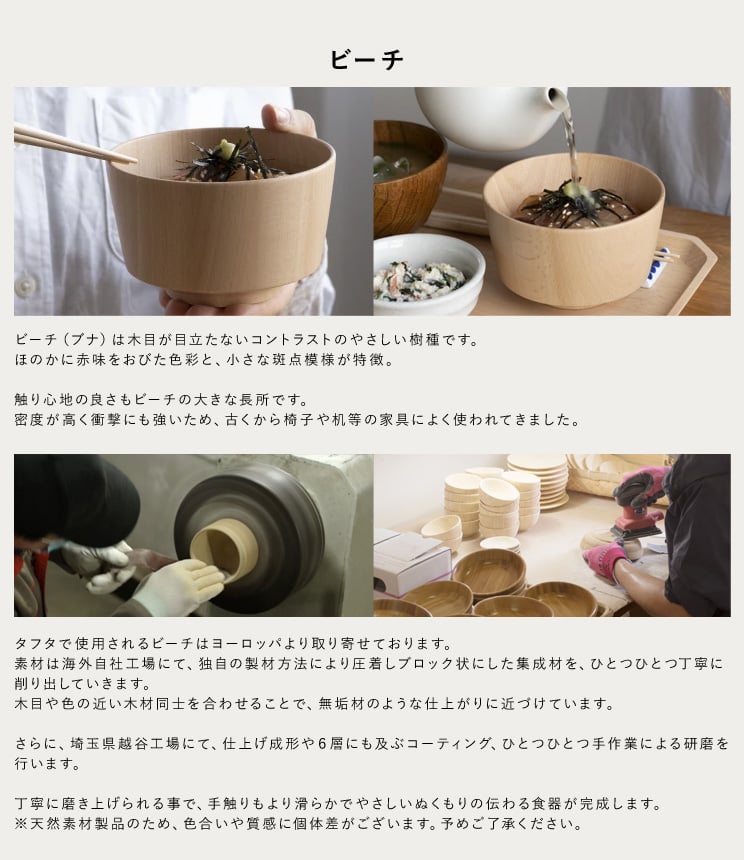 ビーチ

ビーチ（ブナ）は木目が目立たないコントラストのやさしい樹種です。
ほのかに赤味をおびた色彩と、小さな斑点模様が特徴。

触り心地の良さもビーチの大きな長所です。
密度が高く衝撃にも強いため、古くから椅子や机等の家具によく使われてきました。

タフタで使用されるビーチはヨーロッパより取り寄せております。
素材は海外自社工場にて、独自の製材方法により圧着しブロック状にした集成材を、ひとつひとつ丁寧に削り出していきます。
木目や色の近い木材同士を合わせることで、無垢材のような仕上がりに近づけています。

さらに、埼玉県越谷工場にて、仕上げ成形や6層にも及ぶコーティング、ひとつひとつ手作業による研磨を行います。

丁寧に磨き上げられる事で、手触りもより滑らかでやさしいぬくもりの伝わる食器が完成します。
※天然素材製品のため、色合いや質感に個体差がございます。予めご了承ください。