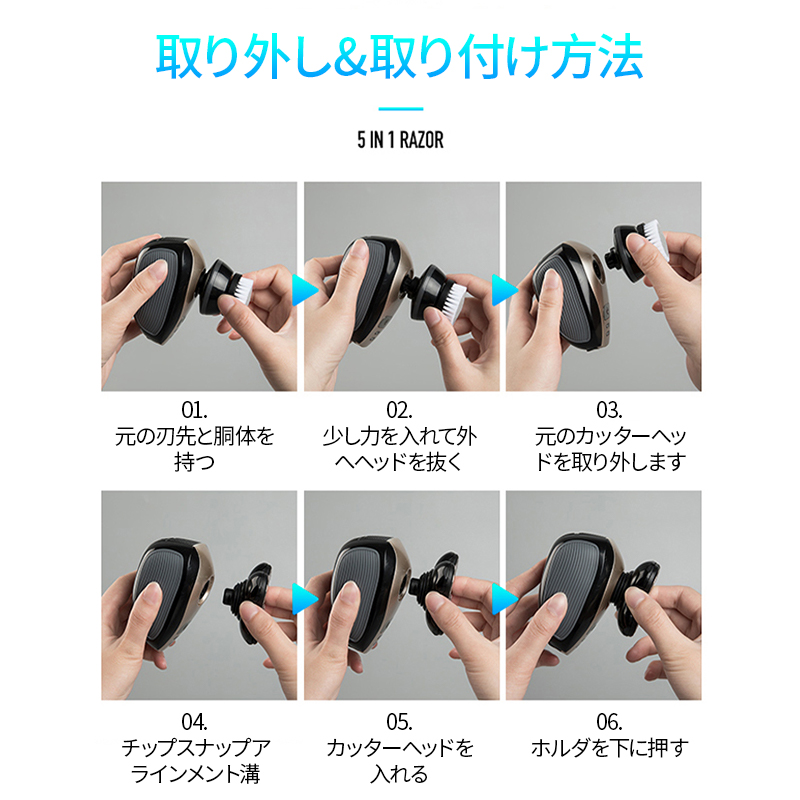 取り外し&取り付け方法

5 IN 1 RAZOR

01.
元の刃先と胴体を持つ

02.
少し力を入れて外へヘッドを抜く

03.
元のカッターヘッドを取り外します

04.
チップスナップアラインメント溝

05.
カッターヘッドを入れる

06.
ホルダを下に押す