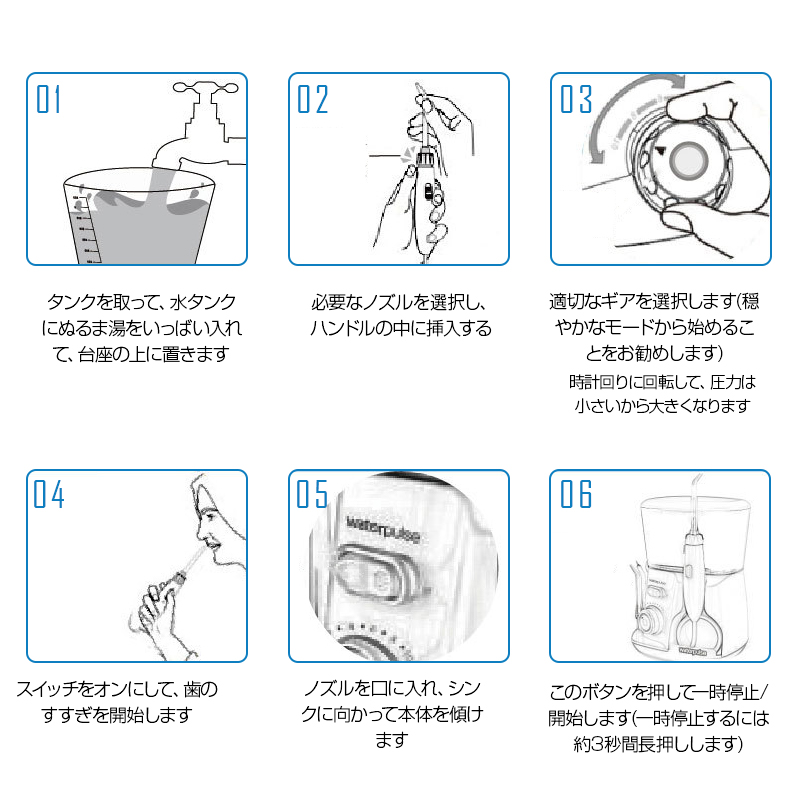 01

タンクを取って、水タンクにぬるま湯をいっぱい入れて、台座の上に置きます

02

必要なノズルを選択し、ハンドルの中に挿入する

03

適切なギアを選択します(穏やかなモードから始めることをお勧めします)

時計回りに回転して、圧力は小さいから大きくなります

04

スイッチをオンにして、歯のすすぎを開始します

05

waterpulse

ノズルを口に入れ、シンクに向かって本体を傾けます

06

waterpulse

このボタンを押して一時停止/開始します(一時停止するには約3秒間長押しします)