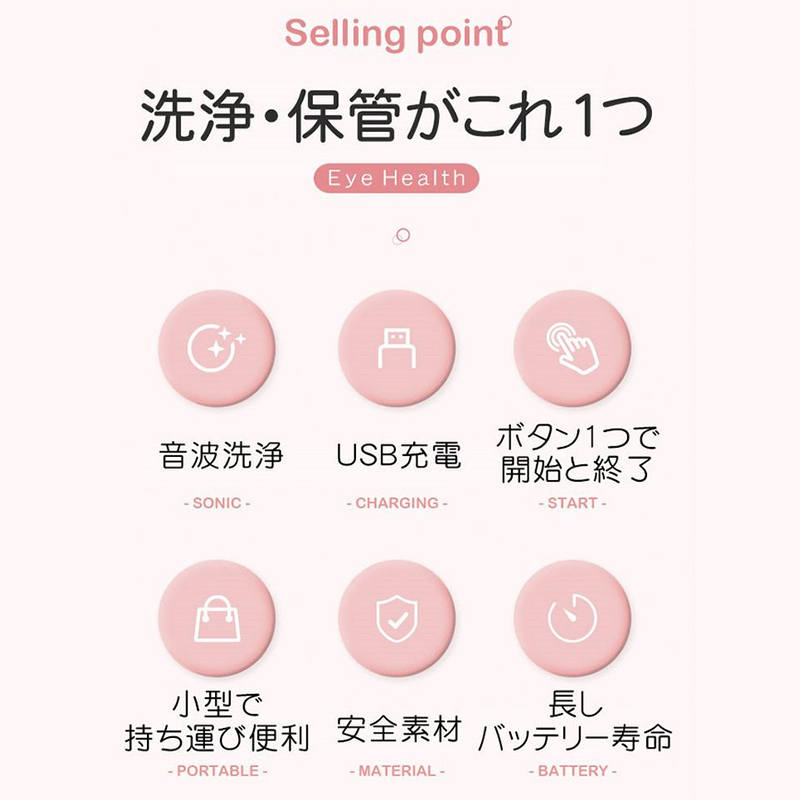 Selling point

洗浄・保管がこれ1つ

Eye Health

音波洗浄

- SONIC -

USB充電

- CHARGING -

ボタン1つで
開始と終了

- START -

小型で
持ち運び便利

- PORTABLE -

安全素材

- MATERIAL -

長し
バッテリー寿命

- BATTERY -