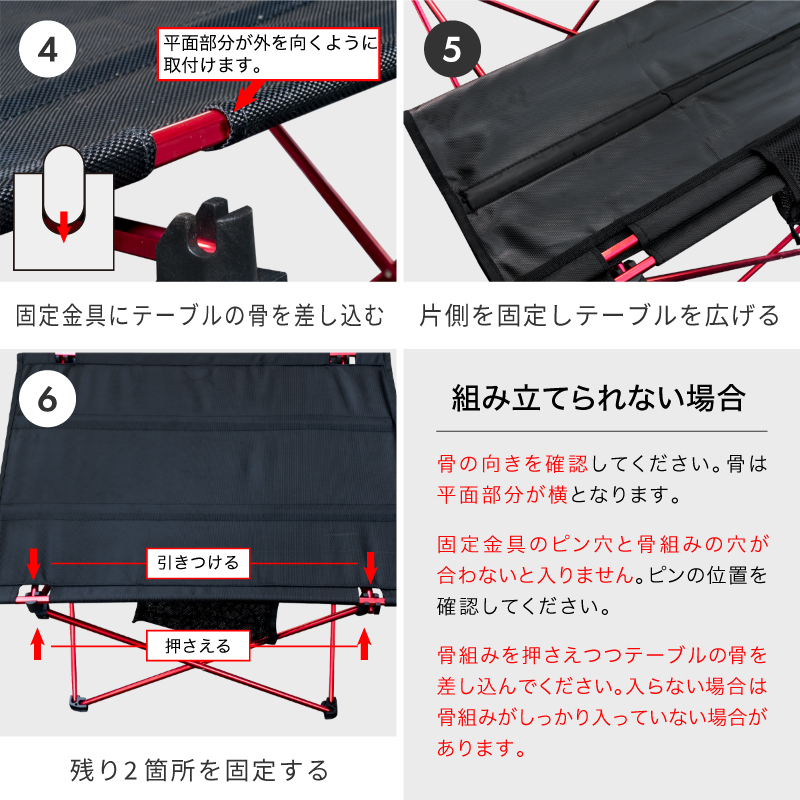 4

平面部分が外を向くように取付けます。

固定金具にテーブルの骨を差し込む

5

片側を固定しテーブルを広げる

6

引きつける

押さえる

残り2箇所を固定する

組み立てられない場合

骨の向きを確認してください。骨は平面部分が横となります。

固定金具のピン穴と骨組みの穴が合わないと入りません。ピンの位置を確認してください。

骨組みを押さえつつテーブルの骨を差し込んでください。入らない場合は骨組みがしっかり入っていない場合があります。