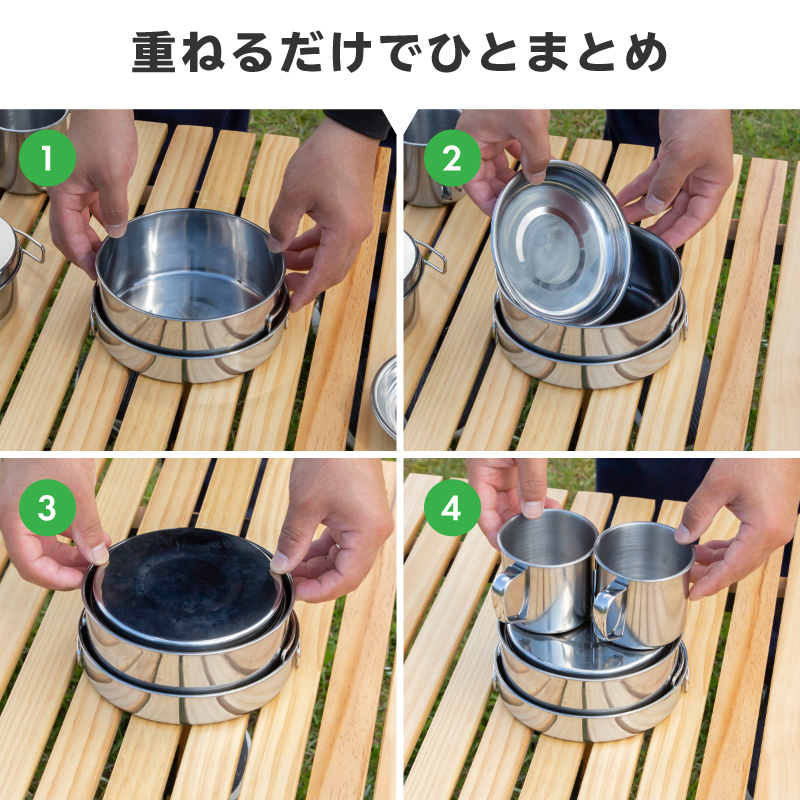 重ねるだけでひとまとめ

1

2

3

4