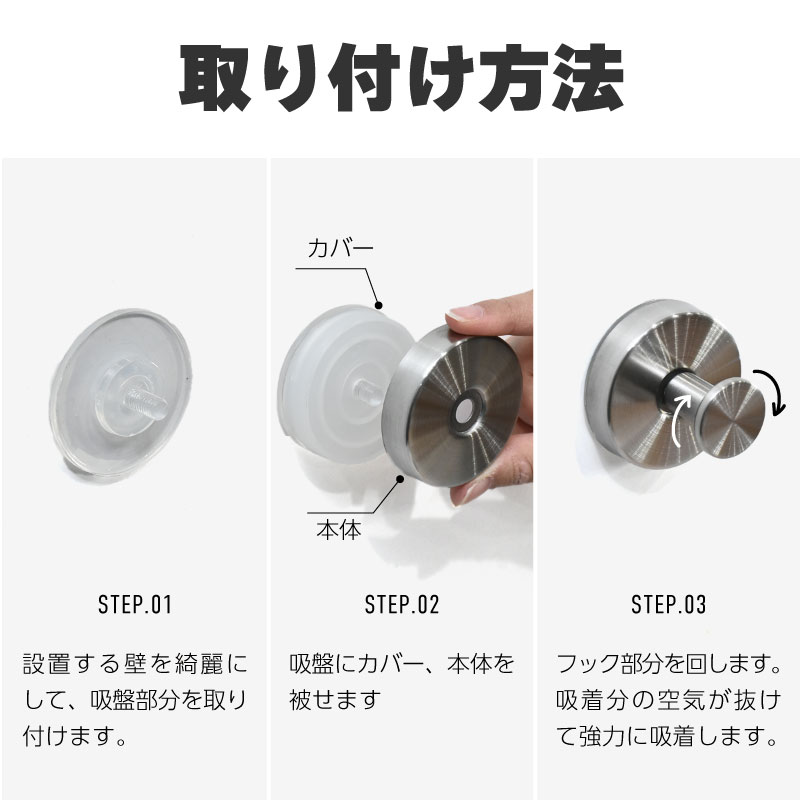 取り付け方法

STEP.01

設置する壁を綺麗にして、吸盤部分を取り付けます。

カバー

本体

STEP.02

吸盤にカバー、本体を被せます

STEP.03

フック部分を回します。吸着分の空気が抜けて強力に吸着します。