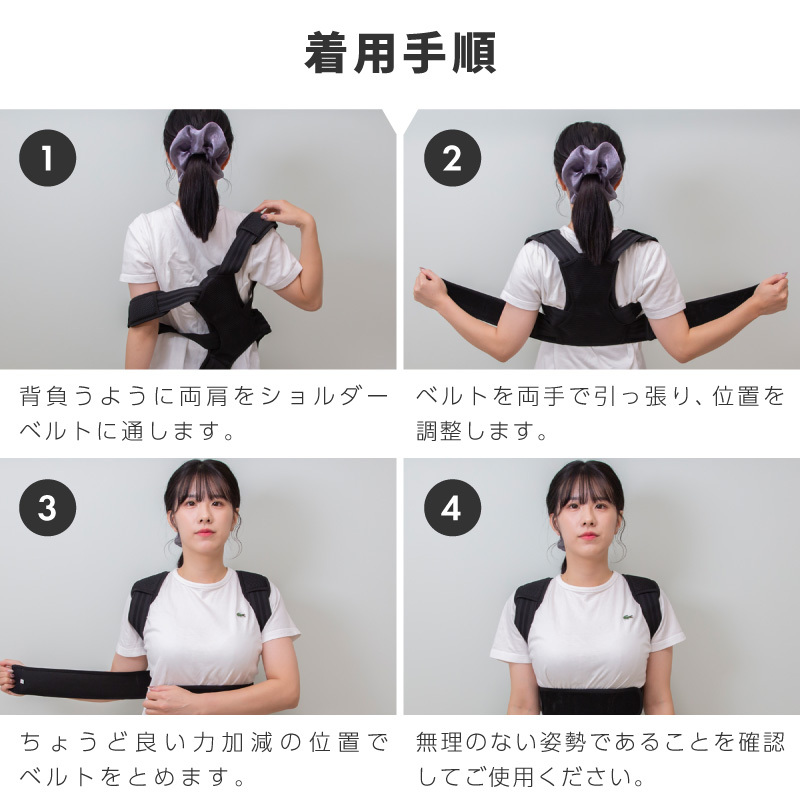 着用手順

1

背負うように両肩をショルダーベルトに通します。

2

ベルトを両手で引っ張り、位置を調整します。

3

ちょうど良い力加減の位置でベルトをとめます。

4

無理のない姿勢であることを確認してご使用ください。