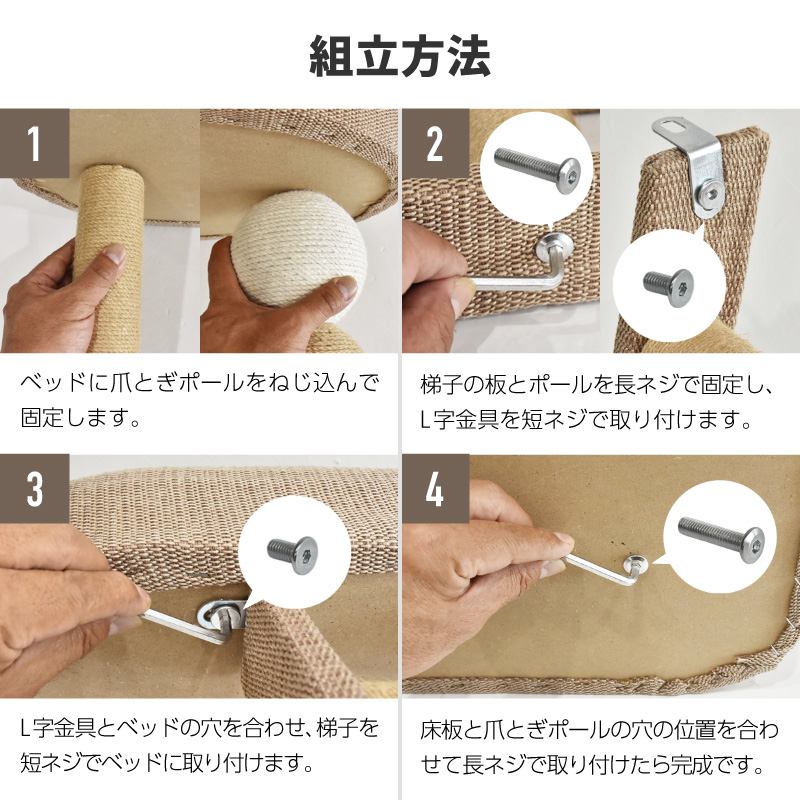 組立方法

1

ベッドに爪とぎポールをねじ込んで固定します。

2

梯子の板とポールを長ネジで固定し、L字金具を短ネジで取り付けます。

3

L字金具とベッドの穴を合わせ、梯子を短ネジでベッドに取り付けます。

4

床板と爪とぎポールの穴の位置を合わせて長ネジで取り付けたら完成です。