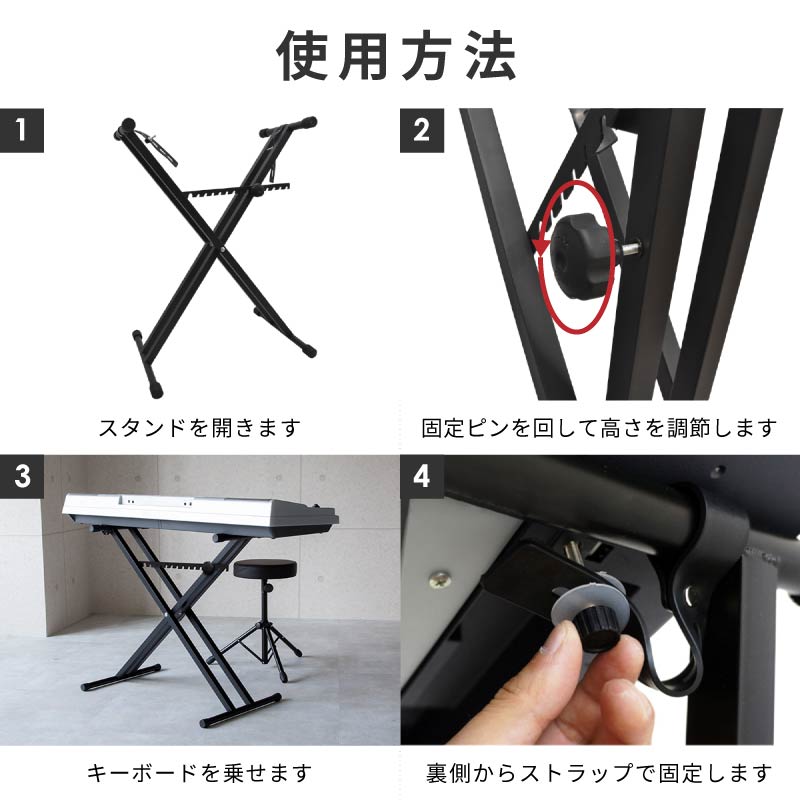 使用方法

1

スタンドを開きます

2

固定ピンを回して高さを調節します

3

キーボードを乗せます

4

裏側からストラップで固定します