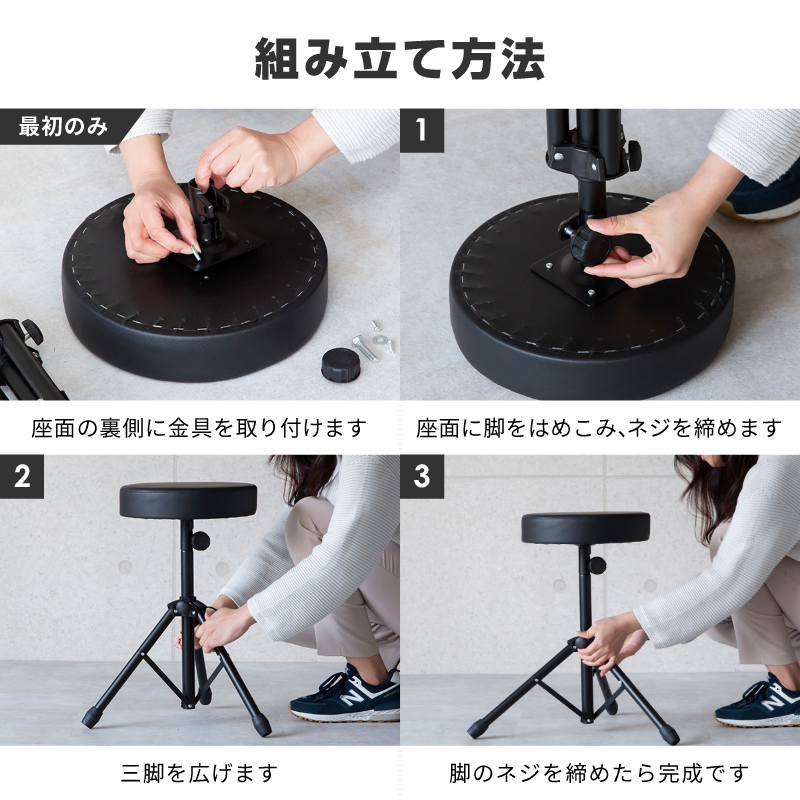 組み立て方法

最初のみ

座面の裏側に金具を取り付けます

1

座面に脚をはめこみ、ネジを締めます

2

三脚を広げます

3

脚のネジを締めたら完成です