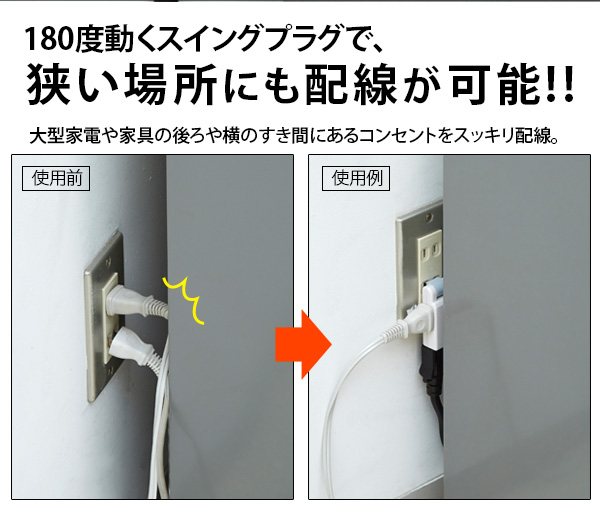 180度動くスイングプラグで、
狭い場所にも配線が可能!!

大型家電や家具の後ろや横のすき間にあるコンセントをスッキリ配線。

使用前

使用例