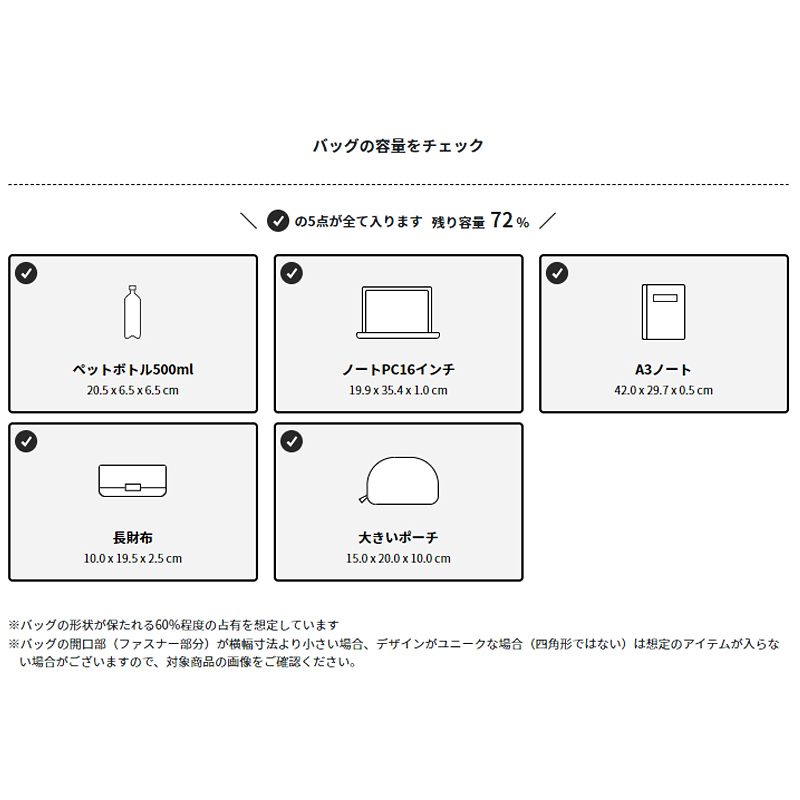 バッグの容量をチェック

＼ の5点が全て入ります 残り容量 72% ／

ペットボトル500ml
20.5 x 6.5 x 6.5 cm

ノートPC16インチ
19.9 x 35.4 x 1.0 cm

A3ノート
42.0 x 29.7 x 0.5 cm

長財布
10.0 x 19.5 x 2.5 cm

大きいポーチ
15.0 x 20.0 x 10.0 cm

※バッグの形状が保たれる60%程度の占有を想定しています
※バッグの開口部（ファスナー部分）が横幅寸法より小さい場合、デザインがユニークな場合（四角形ではない）は想定のアイテムが入らない場合がございますので、対象商品の画像をご確認ください。